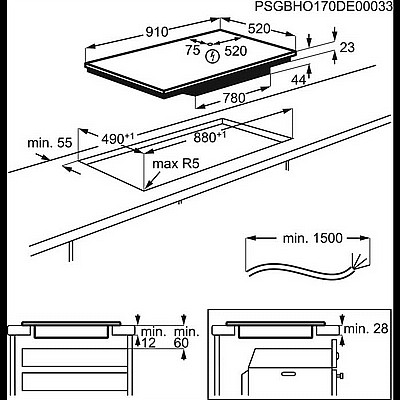 PSGBHO170DE00033

910
520
75
520
23
44
780

min. 55
$490^{+1}$
$880^{+1}$
max R5

min. 1500

min.
12
min.
60

min. 28